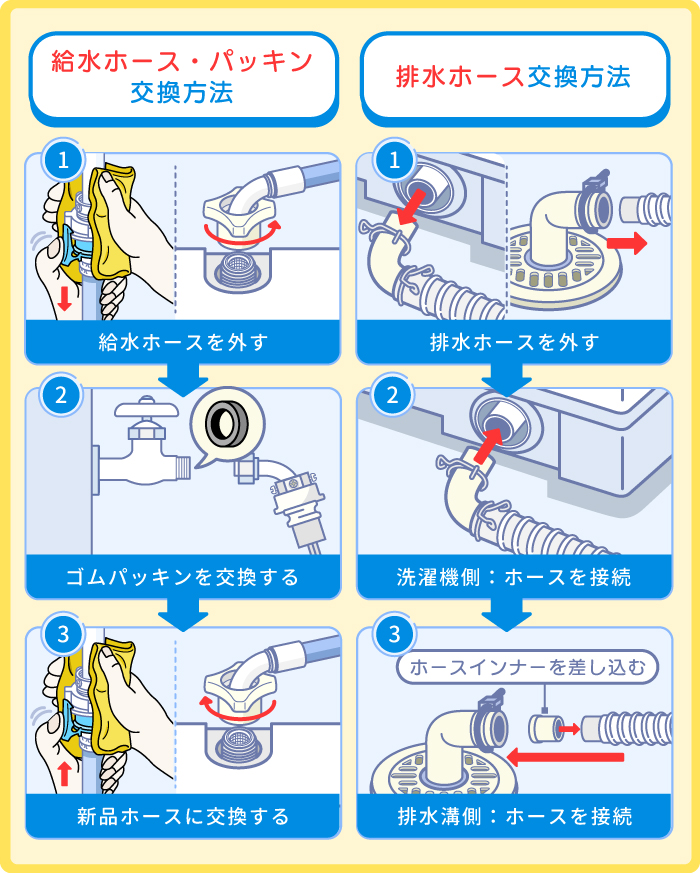 給水ホース・パッキン交換方法

1
給水ホースを外す

2
ゴムパッキンを交換する

3
新品ホースに交換する

排水ホース交換方法

1
排水ホースを外す

2
洗濯機側：ホースを接続

3
ホースインナーを差し込む
排水溝側：ホースを接続