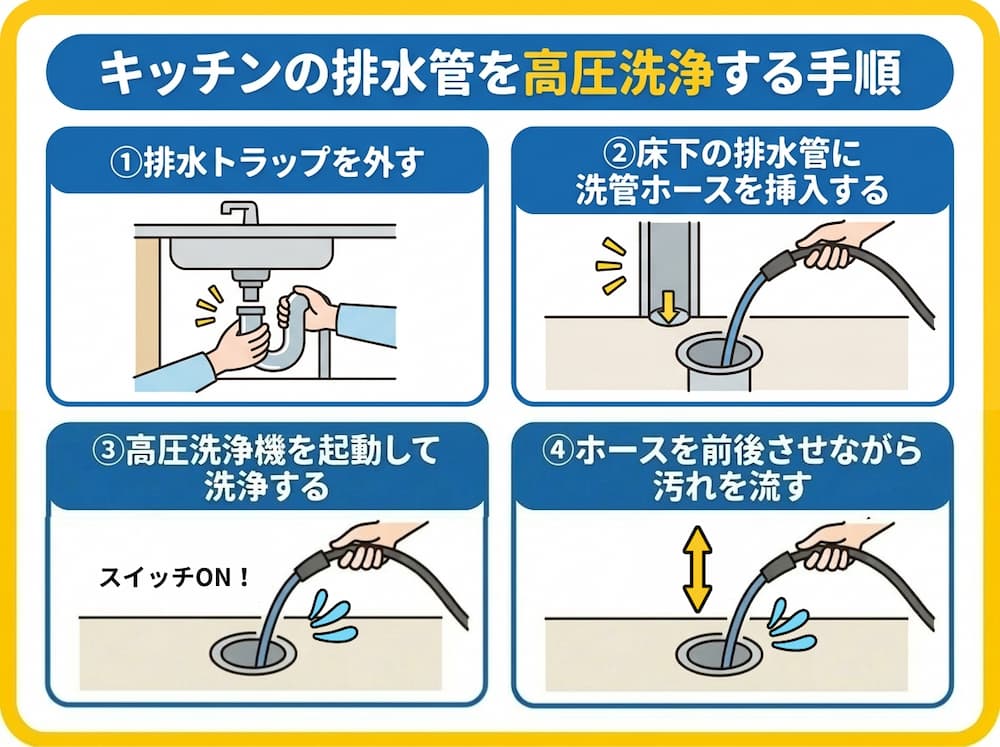 キッチンの排水管を高圧洗浄する手順

①排水トラップを外す

②床下の排水管に洗管ホースを挿入する

③高圧洗浄機を起動して洗浄する

スイッチON！

④ホースを前後させながら汚れを流す