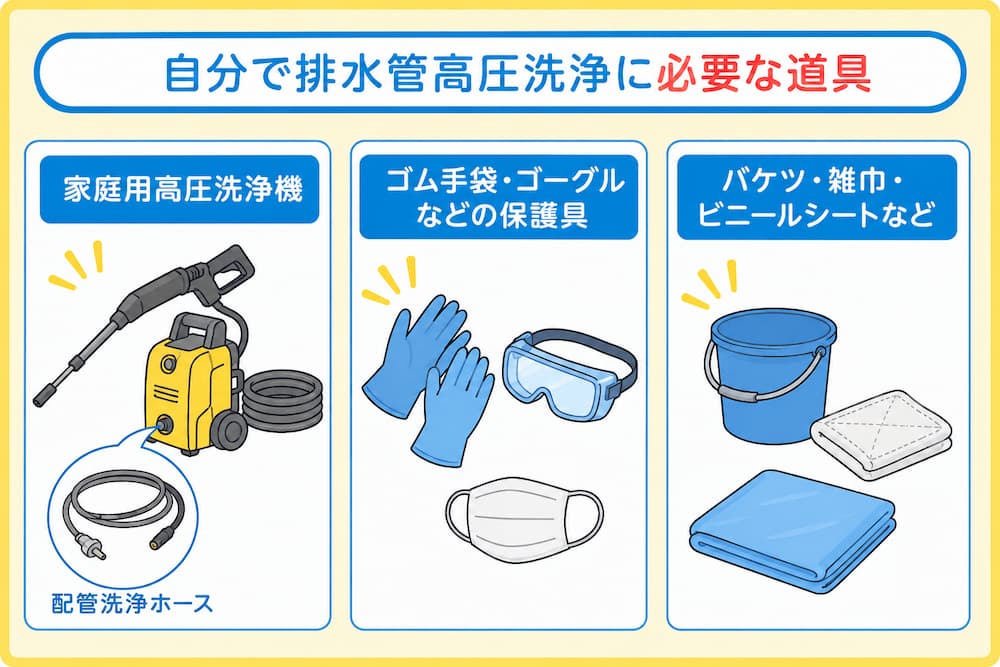 自分で排水管高圧洗浄に必要な道具

家庭用高圧洗浄機

配管洗浄ホース

ゴム手袋・ゴーグルなどの保護具

バケツ・雑巾・ビニールシートなど