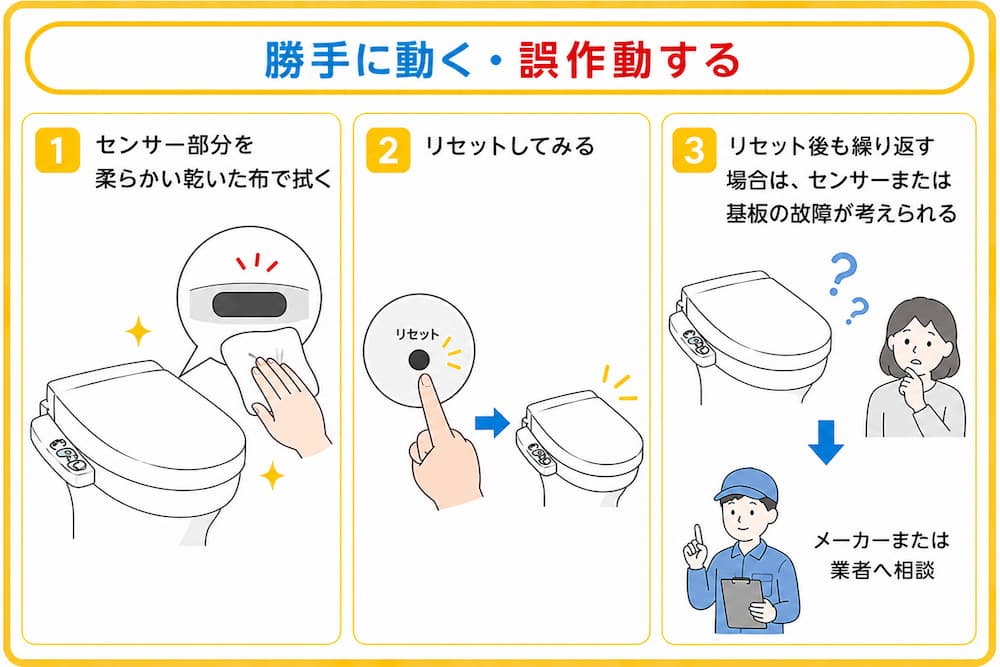 勝手に動く・誤作動する

1 センサー部分を柔らかい乾いた布で拭く

2 リセットしてみる

リセット

3 リセット後も繰り返す場合は、センサーまたは基板の故障が考えられる

メーカーまたは業者へ相談