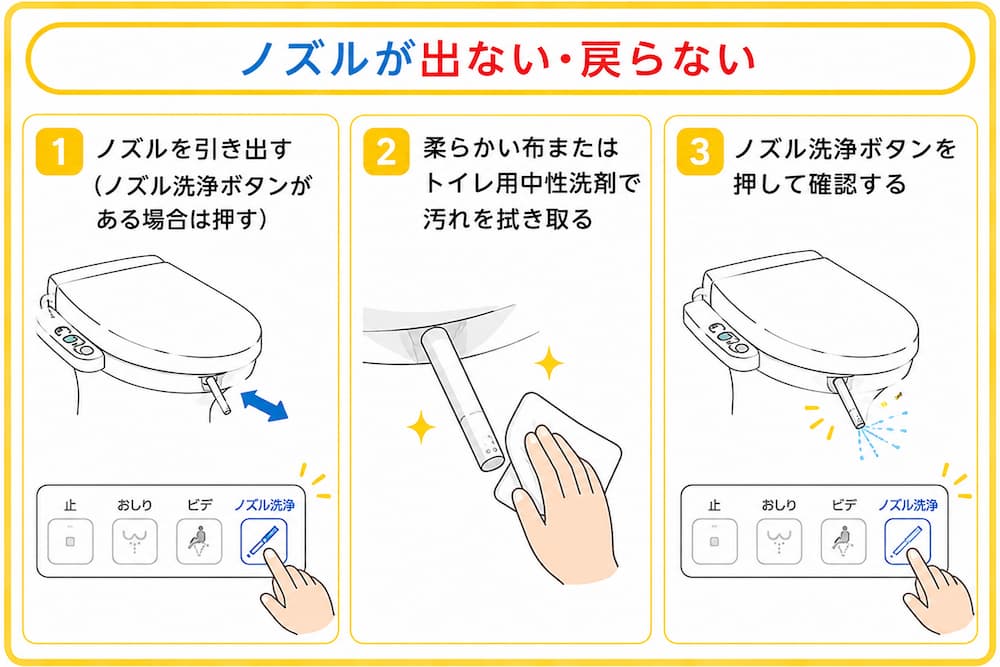 ノズルが出ない・戻らない

1 ノズルを引き出す（ノズル洗浄ボタンがある場合は押す）

止　おしり　ビデ　ノズル洗浄

2 柔らかい布またはトイレ用中性洗剤で汚れを拭き取る

3 ノズル洗浄ボタンを押して確認する

止　おしり　ビデ　ノズル洗浄